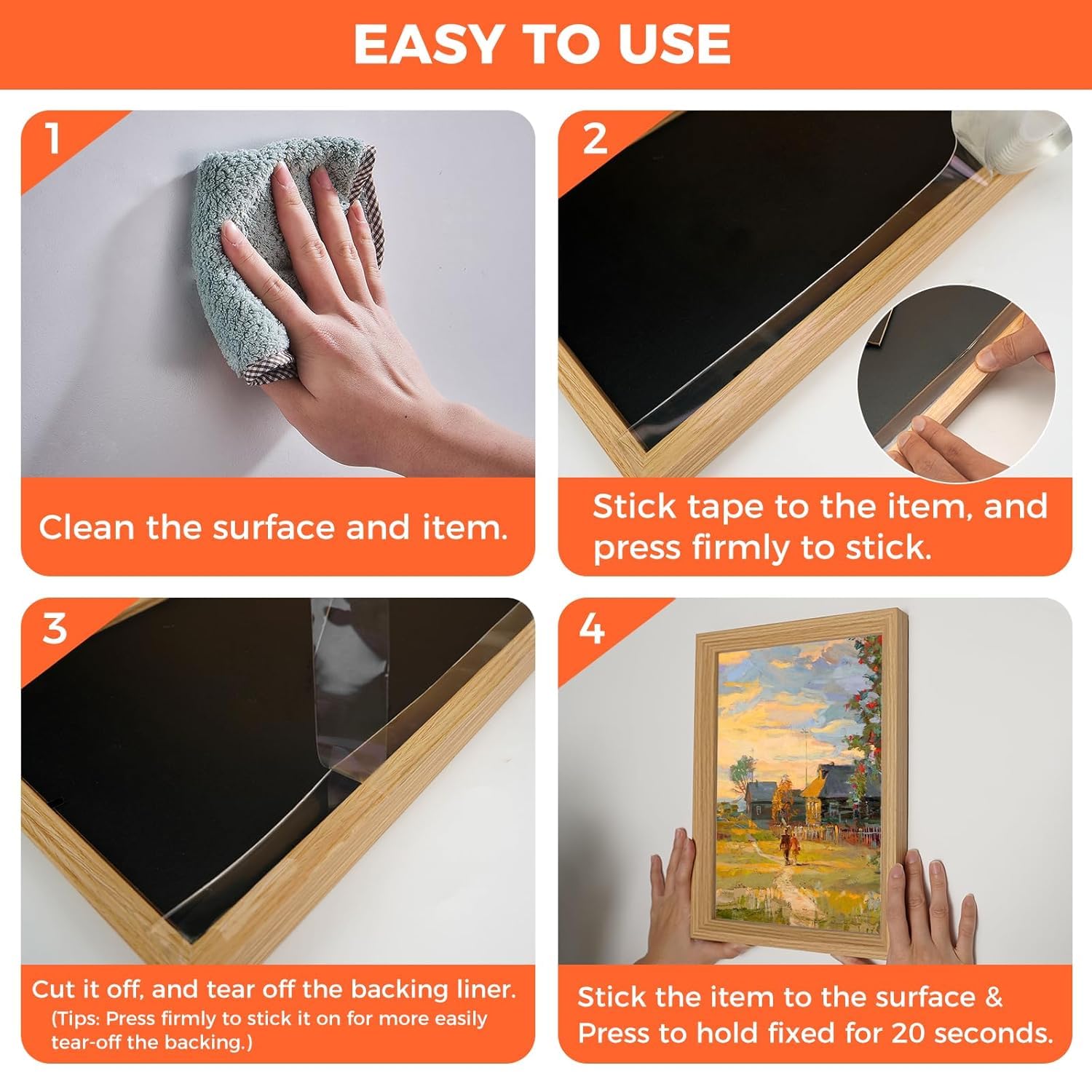 EASY TO USE

1

Clean the surface and item.

2

Stick tape to the item, and press firmly to stick.

3

Cut it off, and tear off the backing liner.
(Tips: Press firmly to stick it on for more easily tear-off the backing.)

4

Stick the item to the surface & Press to hold fixed for 20 seconds.